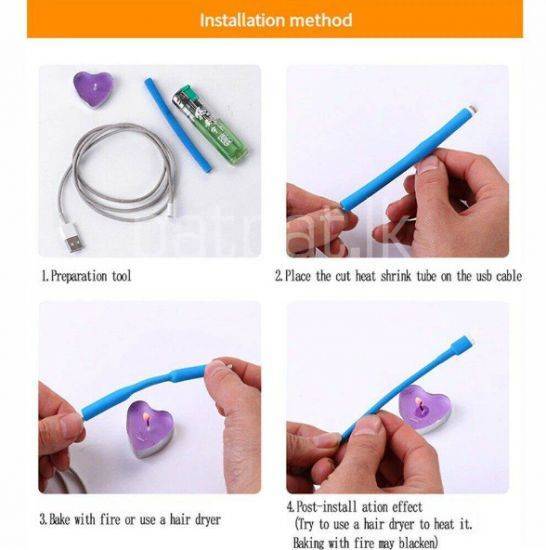 Installation method

1.Preparation tool

2.Place the cut heat shrink tube on the usb cable

3.Bake with fire or use a hair dryer

4.Post-install ation effect
(Try to use a hair dryer to heat it.
Baking with fire may blacken)

patpat.lk