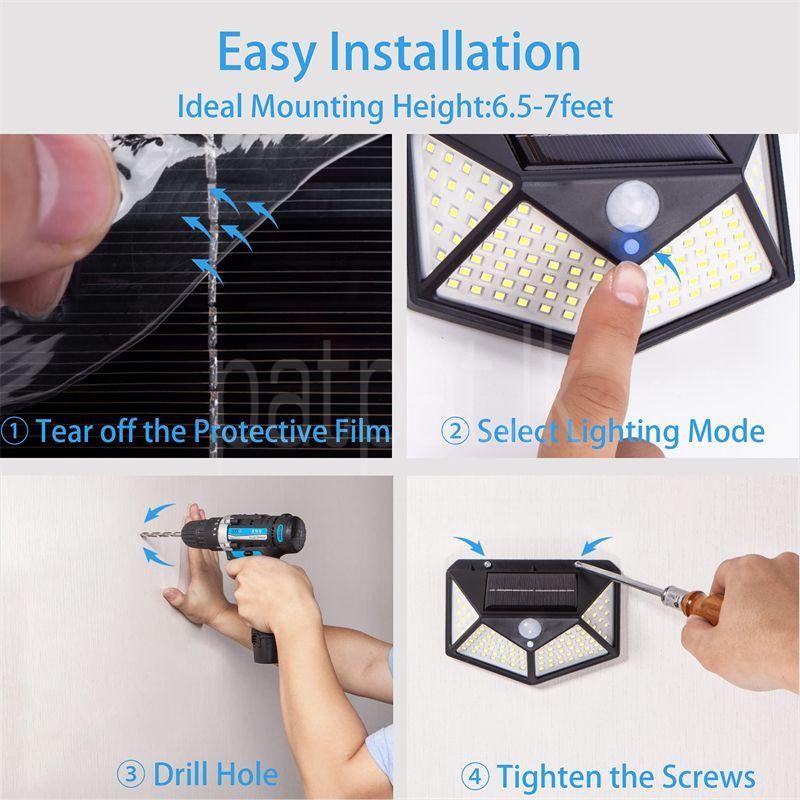 Easy Installation
Ideal Mounting Height:6.5-7feet

① Tear off the Protective Film

② Select Lighting Mode

③ Drill Hole

④ Tighten the Screws