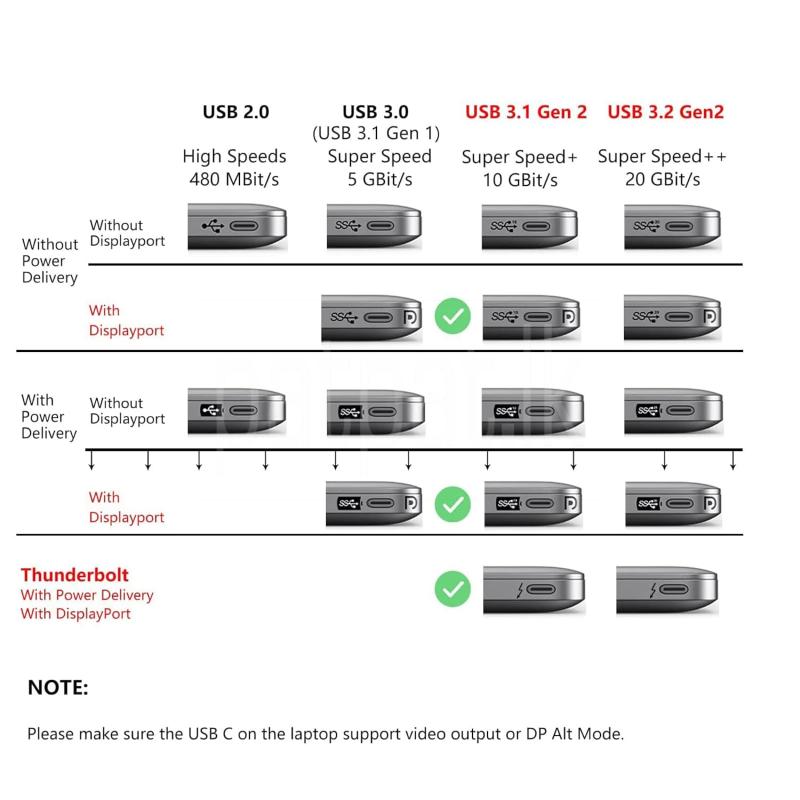 USB 2.0
High Speeds
480 MBit/s

USB 3.0
(USB 3.1 Gen 1)
Super Speed
5 GBit/s

USB 3.1 Gen 2
Super Speed+
10 GBit/s

USB 3.2 Gen2
Super Speed++
20 GBit/s

Without Power Delivery

Without Displayport

With Displayport

With Power Delivery

Without Displayport

With Displayport

Thunderbolt
With Power Delivery
With DisplayPort

NOTE:

Please make sure the USB C on the laptop support video output or DP Alt Mode.